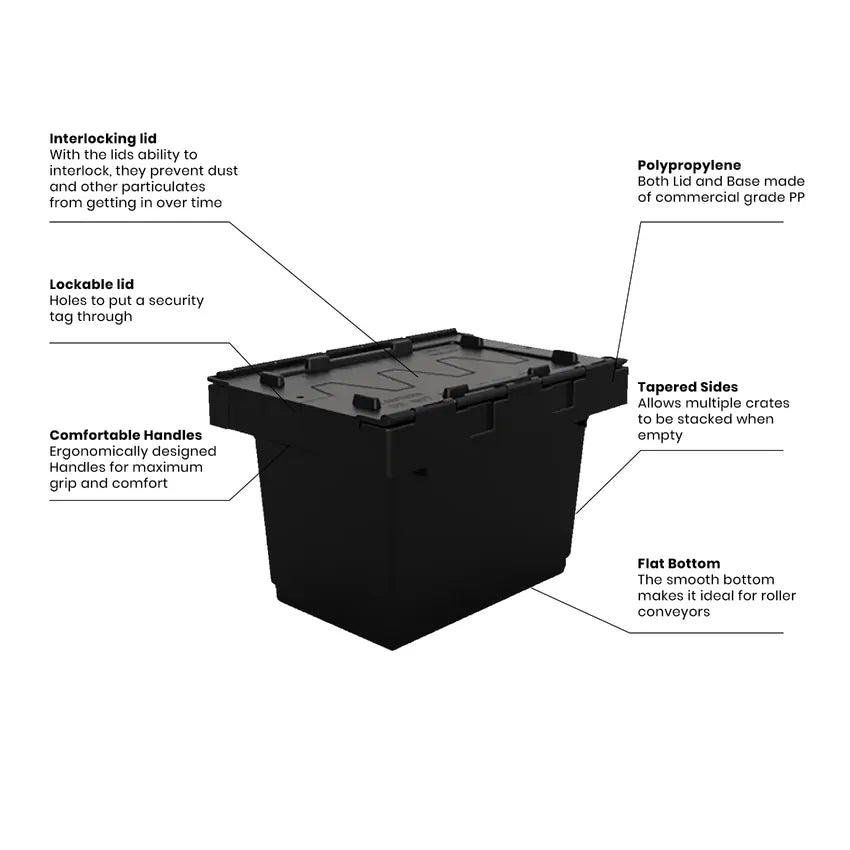 Interlocking lid
With the lids ability to interlock, they prevent dust and other particulates from getting in over time

Lockable lid
Holes to put a security tag through

Comfortable Handles
Ergonomically designed Handles for maximum grip and comfort

Polypropylene
Both Lid and Base made of commercial grade PP

Tapered Sides
Allows multiple crates to be stacked when empty

Flat Bottom
The smooth bottom makes it ideal for roller conveyors